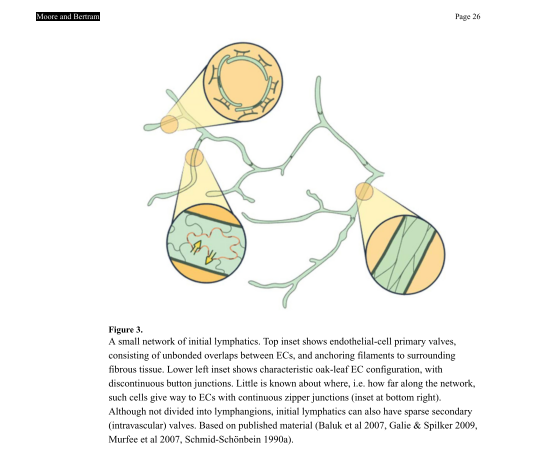 Moore and Bertram

Page 26

**Figure 3.**
A small network of initial lymphatics. Top inset shows endothelial-cell primary valves, consisting of unbonded overlaps between ECs, and anchoring filaments to surrounding fibrous tissue. Lower left inset shows characteristic oak-leaf EC configuration, with discontinuous button junctions. Little is known about where, i.e. how far along the network, such cells give way to ECs with continuous zipper junctions (inset at bottom right). Although not divided into lymphangions, initial lymphatics can also have sparse secondary (intravascular) valves. Based on published material (Baluk et al 2007, Galie & Spilker 2009, Murfee et al 2007, Schmid-Schönbein 1990a).